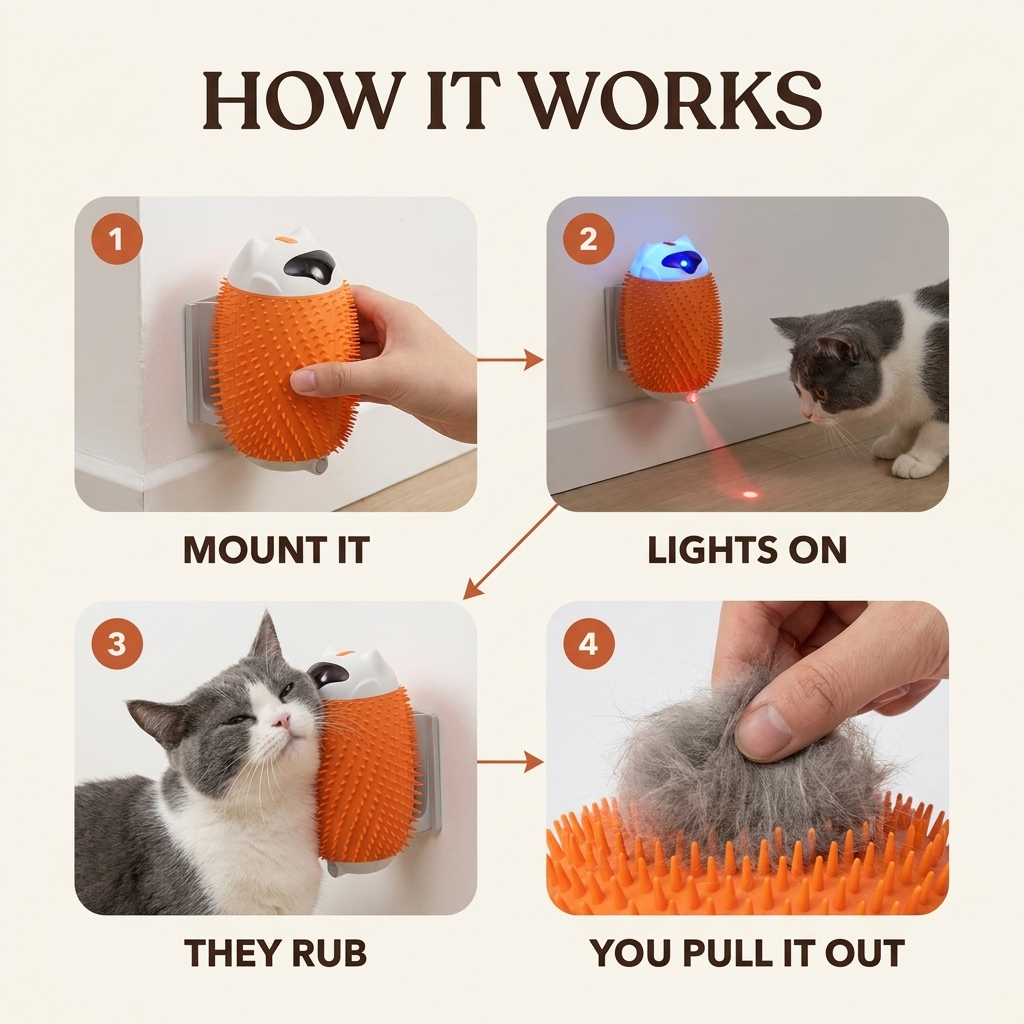 HOW IT WORKS

1

MOUNT IT

2

LIGHTS ON

3

THEY RUB

4

YOU PULL IT OUT